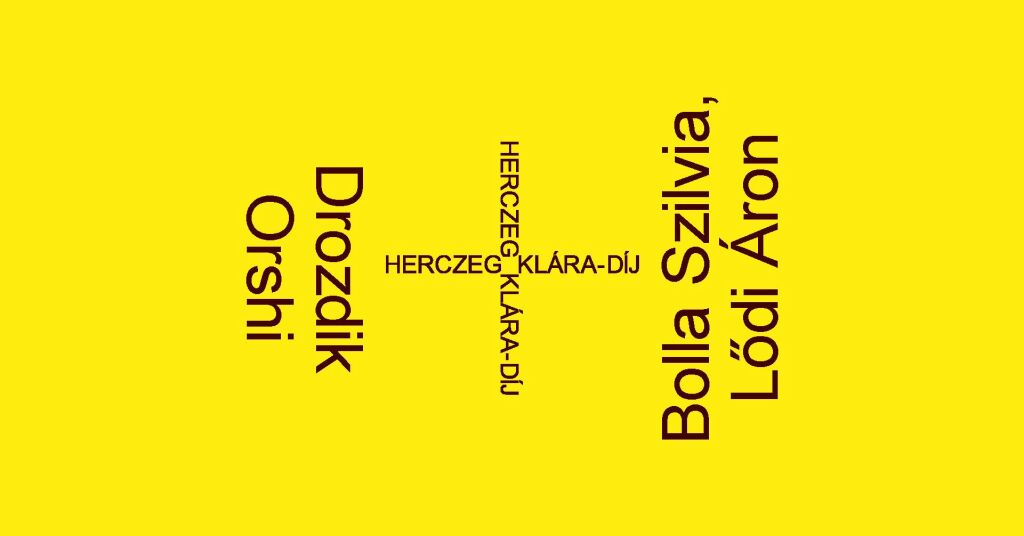 Drozdik
Orshi

HERCZEG KLÁRA-DÍJ

HERCZEG KLÁRA-DÍJ

Bolla Szilvia,
Lődi Áron